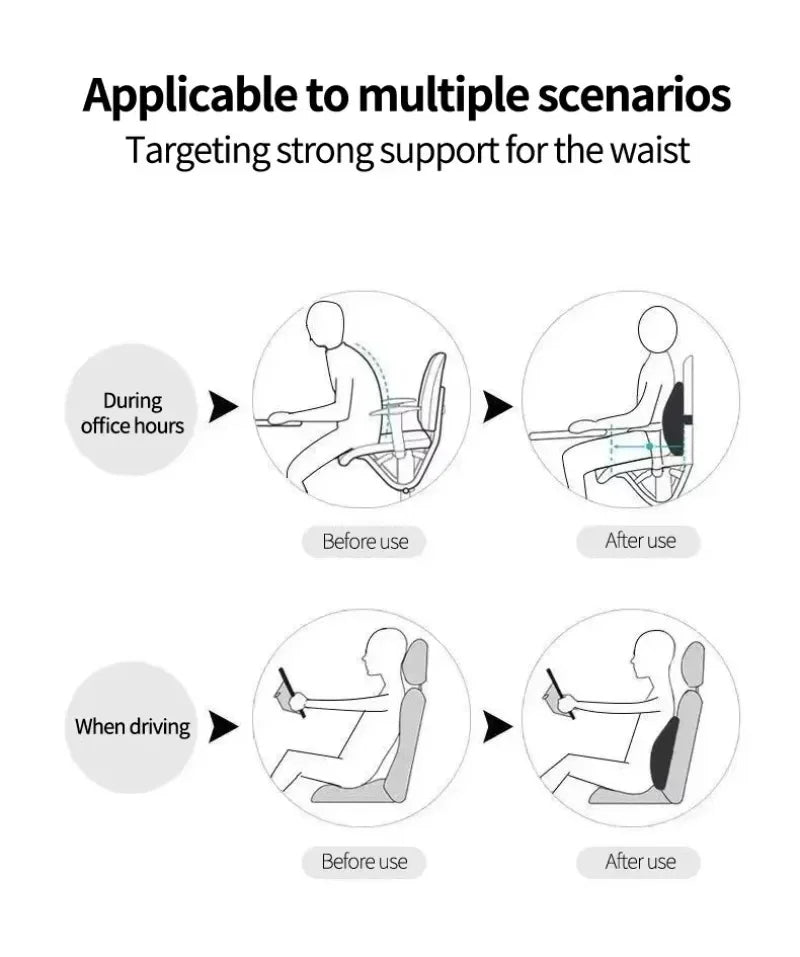 Applicable to multiple scenarios
Targeting strong support for the waist

During office hours

Before use

After use

When driving

Before use

After use